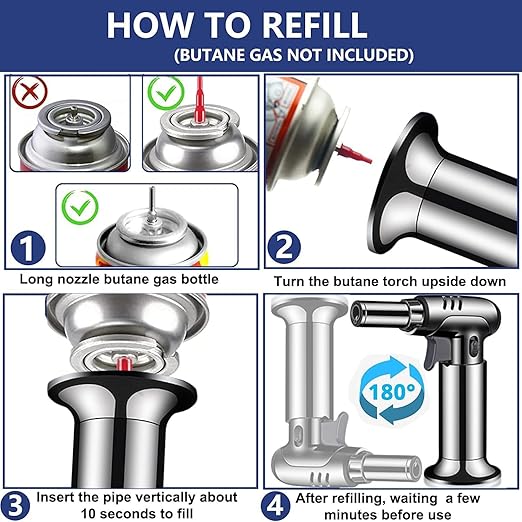 HOW TO REFILL
(BUTANE GAS NOT INCLUDED)

1
Long nozzle butane gas bottle

2
Turn the butane torch upside down

3
Insert the pipe vertically about 10 seconds to fill

180°

4
After refilling, waiting a few minutes before use