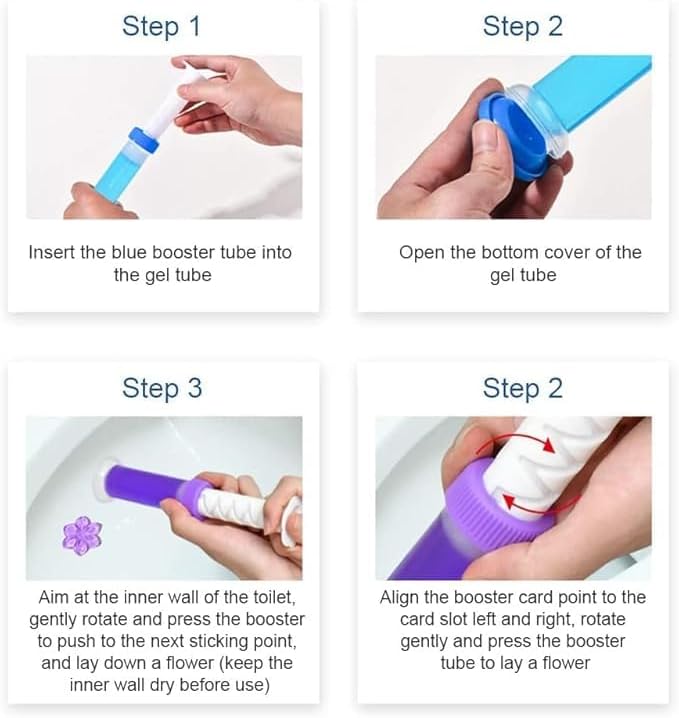 Step 1

Insert the blue booster tube into the gel tube

Step 2

Open the bottom cover of the gel tube

Step 3

Aim at the inner wall of the toilet, gently rotate and press the booster to push to the next sticking point, and lay down a flower (keep the inner wall dry before use)

Step 2

Align the booster card point to the card slot left and right, rotate gently and press the booster tube to lay a flower