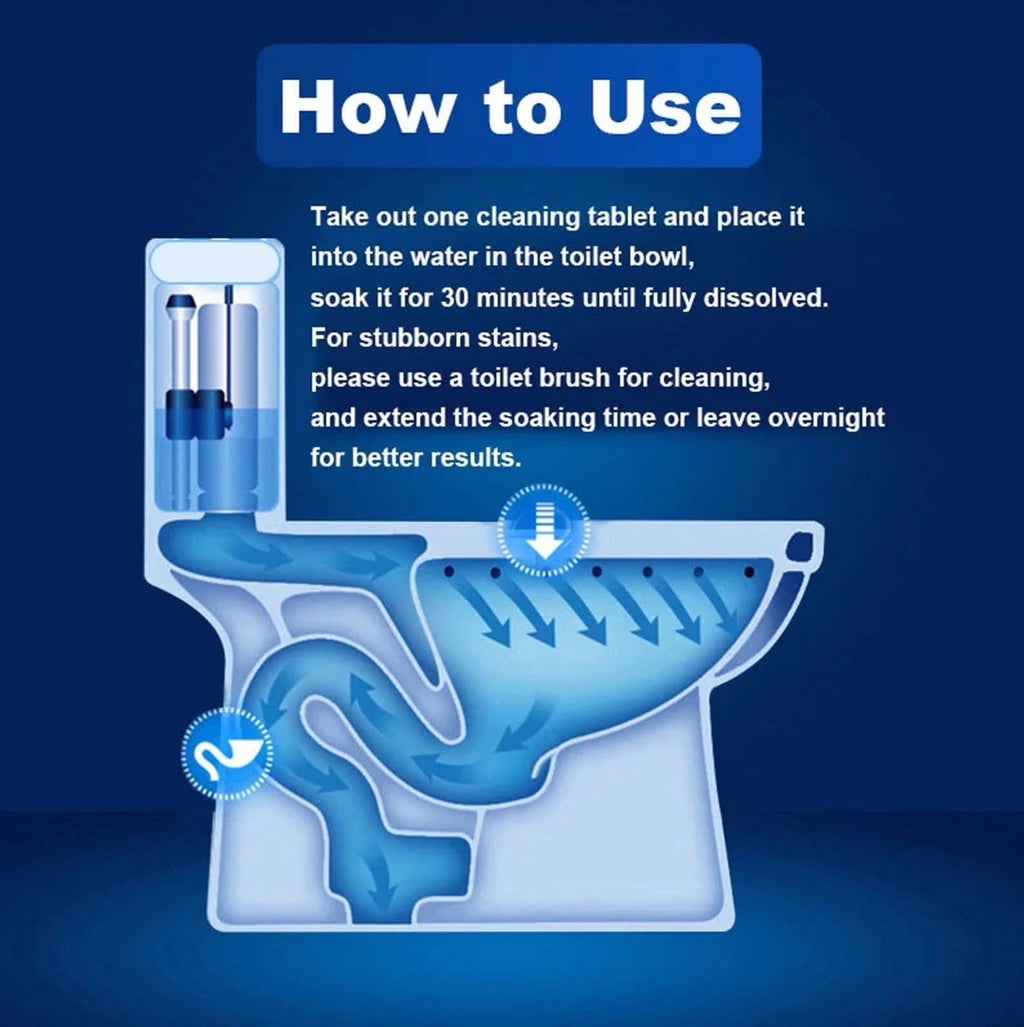 How to Use

Take out one cleaning tablet and place it into the water in the toilet bowl, soak it for 30 minutes until fully dissolved. For stubborn stains, please use a toilet brush for cleaning, and extend the soaking time or leave overnight for better results.